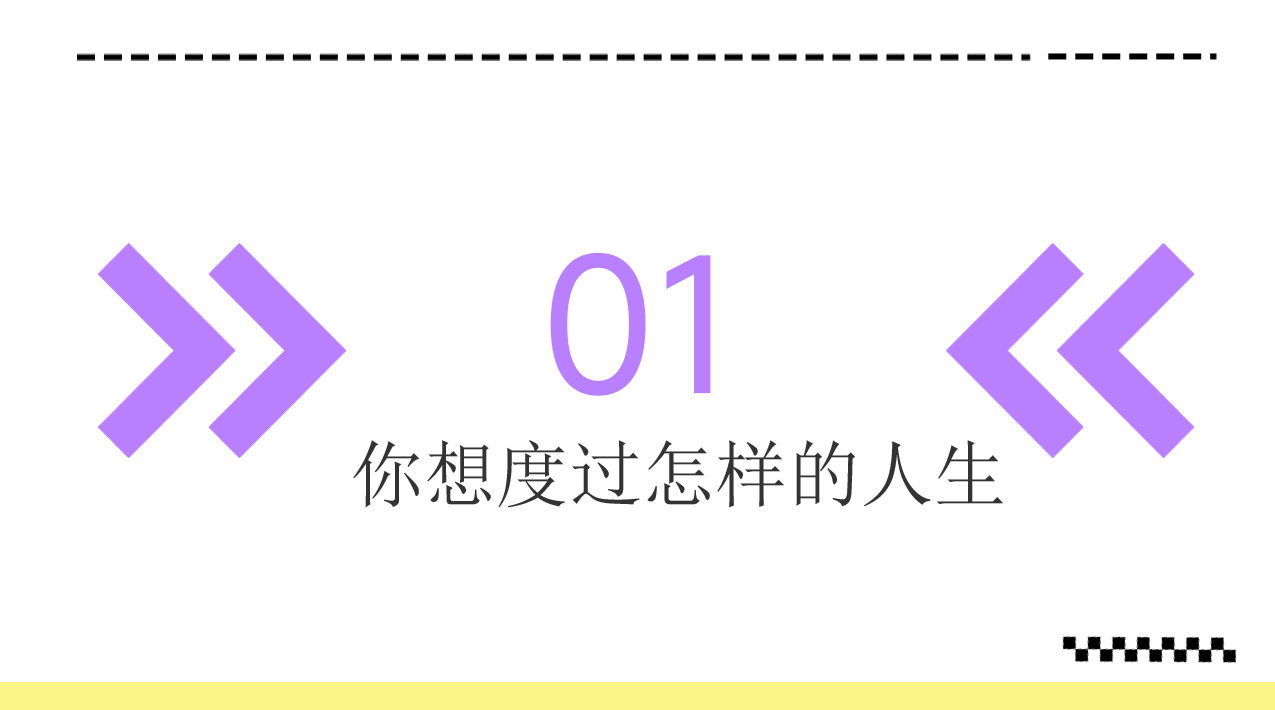 01

你想度过怎样的人生